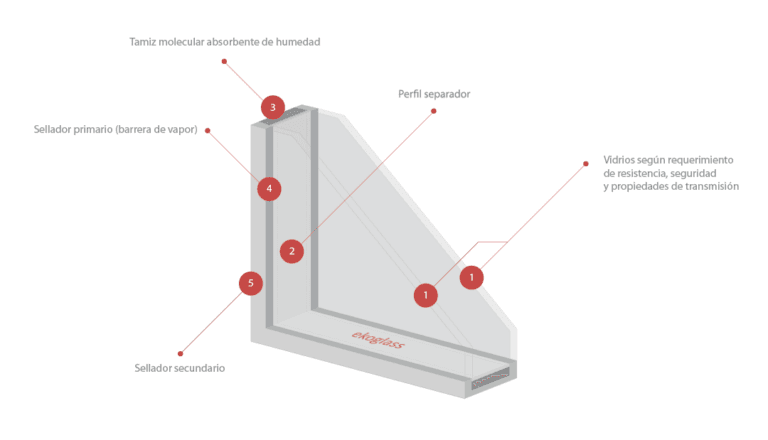 Tamiz molecular absorbente de humedad

3

Perfil separador

Sellador primario (barrera de vapor)

4

Vidrios según requerimiento de resistencia, seguridad y propiedades de transmisión

2

5

1

1

ekoglass

Sellador secundario